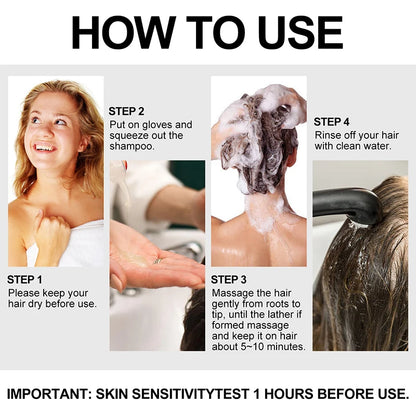 HOW TO USE

STEP 1
Please keep your hair dry before use.

STEP 2
Put on gloves and squeeze out the shampoo.

STEP 3
Massage the hair gently from roots to tip, until the lather if formed massage and keep it on hair about 5~10 minutes.

STEP 4
Rinse off your hair with clean water.

IMPORTANT: SKIN SENSITIVITYTEST 1 HOURS BEFORE USE.