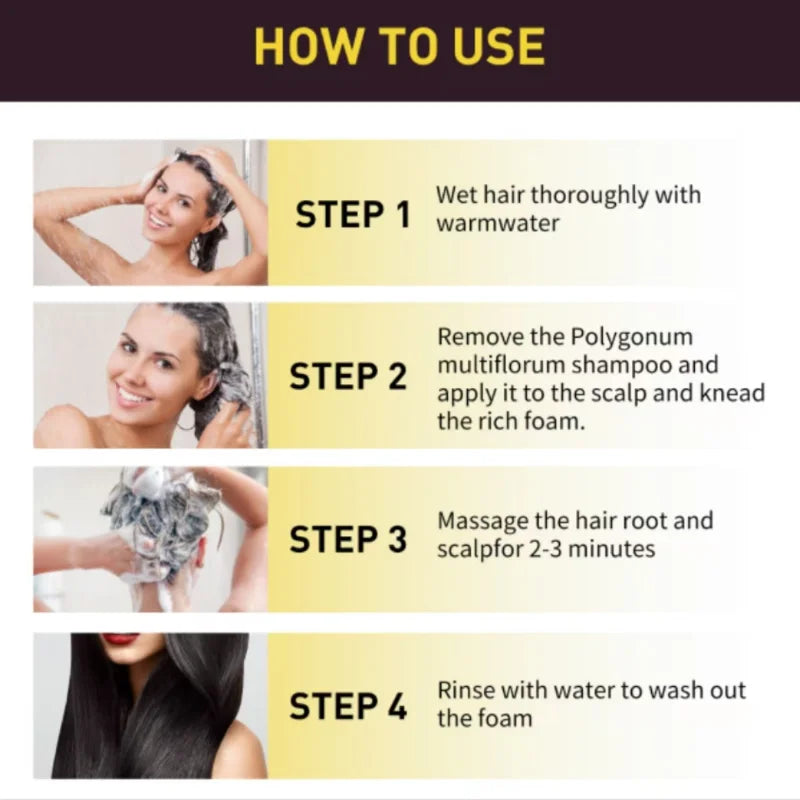 HOW TO USE

STEP 1
Wet hair thoroughly with warmwater

STEP 2
Remove the Polygonum multiflorum shampoo and apply it to the scalp and knead the rich foam.

STEP 3
Massage the hair root and scalpfor 2-3 minutes

STEP 4
Rinse with water to wash out the foam